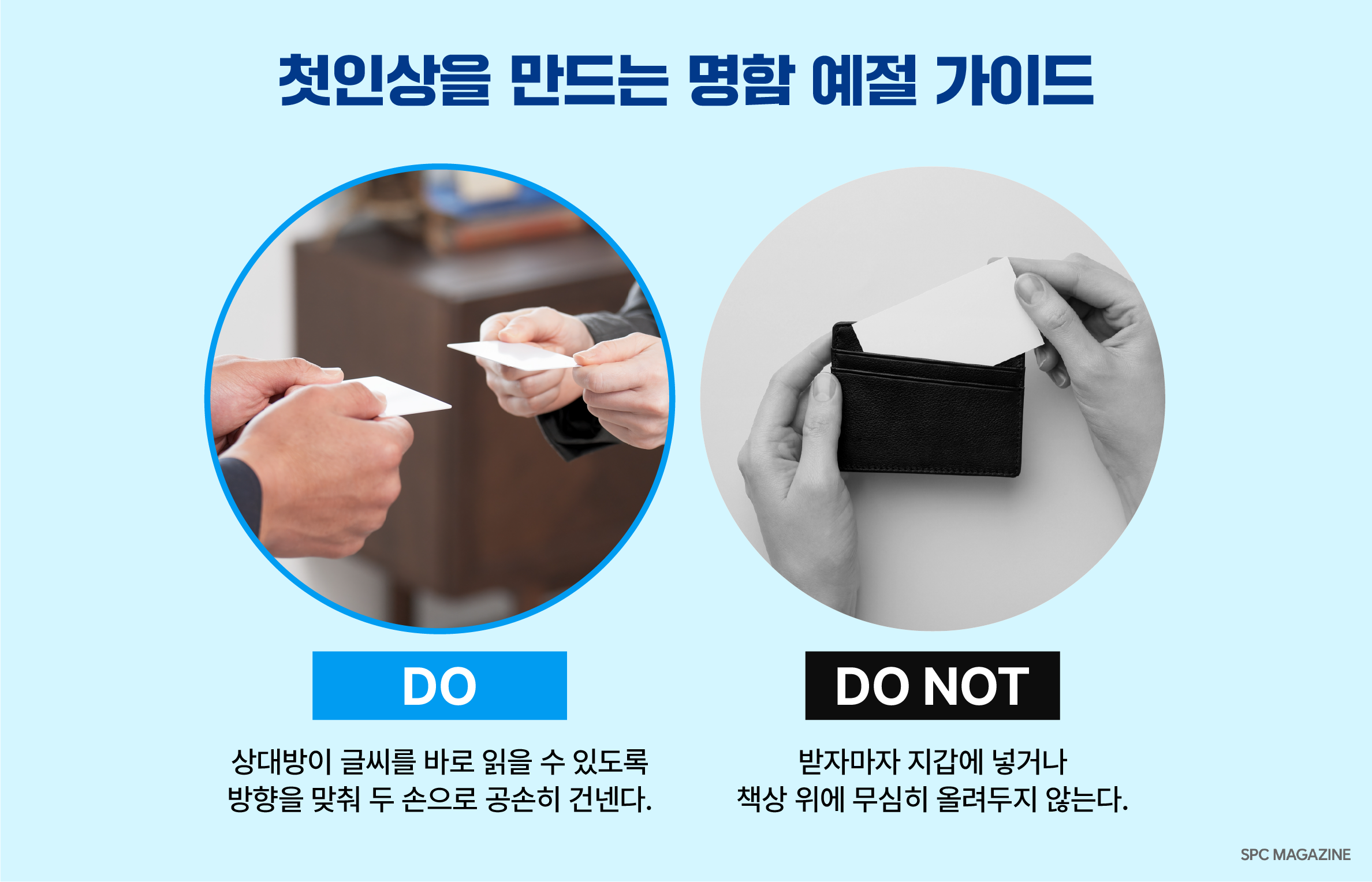 첫인상을 만드는 명함 예절 가이드

DO

상대방이 글씨를 바로 읽을 수 있도록 방향을 맞춰 두 손으로 공손히 건넨다.

DO NOT

받자마자 지갑에 넣거나 책상 위에 무심히 올려두지 않는다.

SPC MAGAZINE